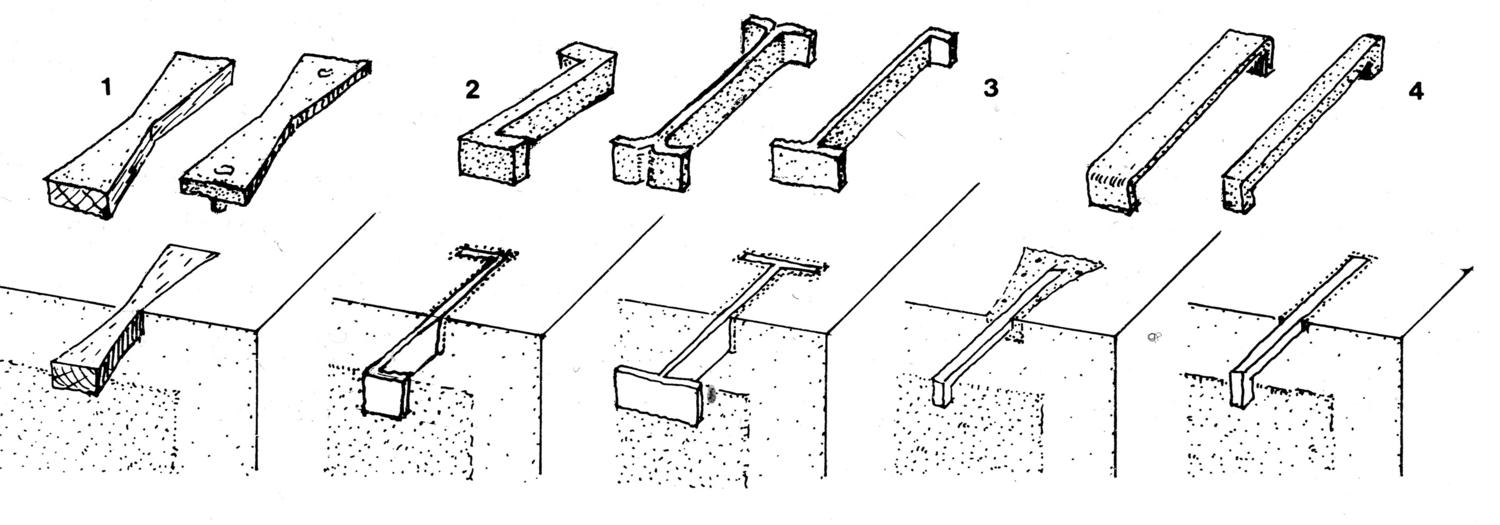 1

2

3

4