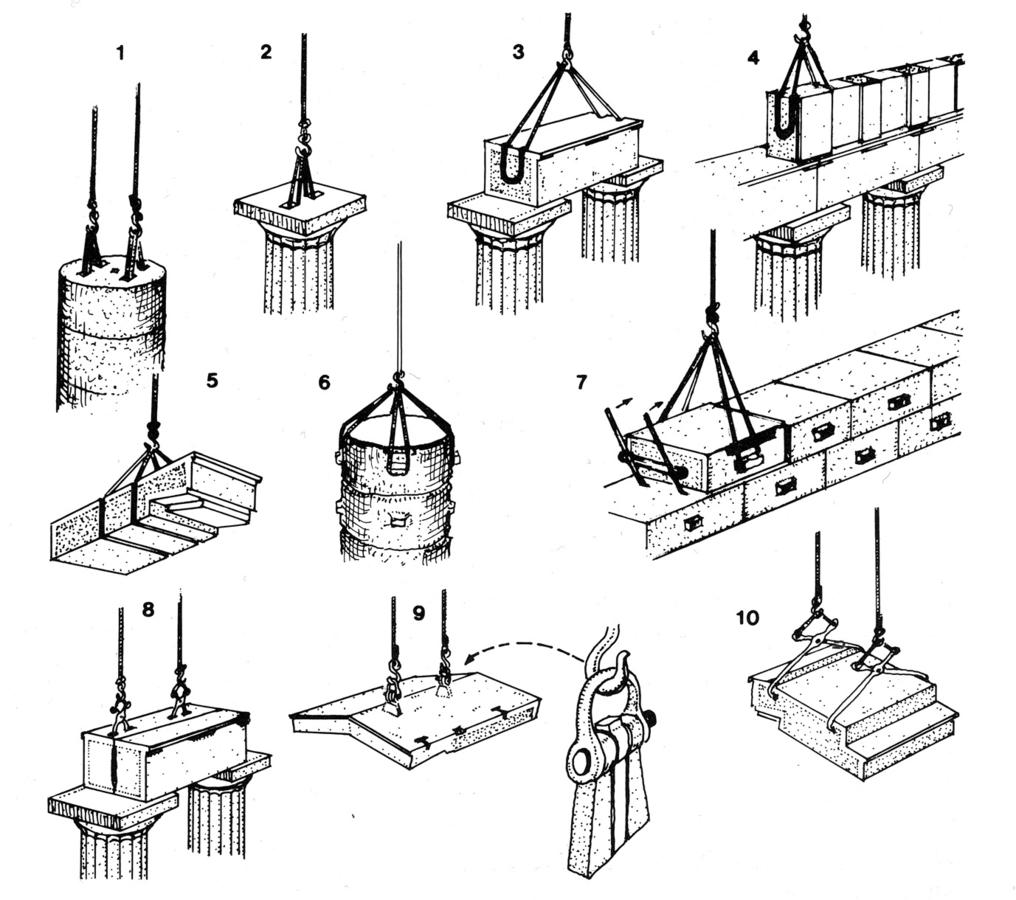 1
2
3
4
5
6
7
8
9
10